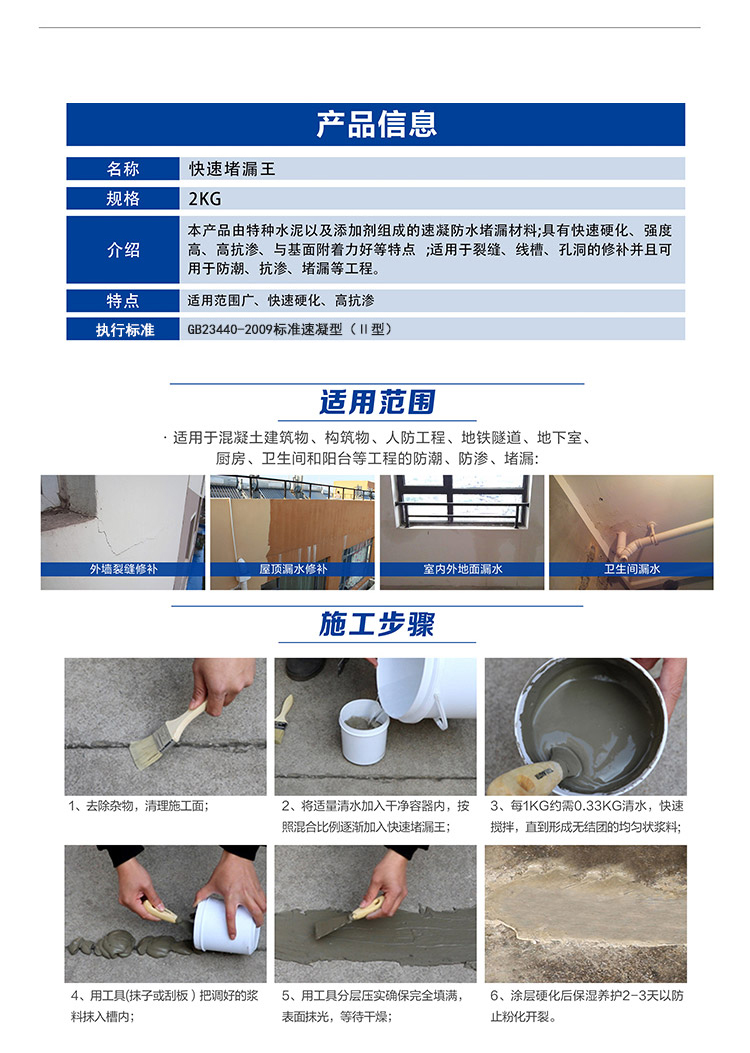 产品信息

| 名称 | 快速堵漏王 |
|---|---|
| 规格 | 2KG |
| 介绍 | 本产品由特种水泥以及添加剂组成的速凝防水堵漏材料;具有快速硬化、强度高、高抗渗、与基面附着力好等特点 ;适用于裂缝、线槽、孔洞的修补并且可用于防潮、抗渗、堵漏等工程。 |
| 特点 | 适用范围广、快速硬化、高抗渗 |
| 执行标准 | GB23440-2009标准速凝型（II型） |

适用范围

· 适用于混凝土建筑物、构筑物、人防工程、地铁隧道、地下室、厨房、卫生间和阳台等工程的防潮、防渗、堵漏:

外墙裂缝修补

屋顶漏水修补

室内外地面漏水

卫生间漏水

施工步骤

1、去除杂物，清理施工面;

2、将适量清水加入干净容器内，按照混合比例逐渐加入快速堵漏王;

3、每1KG约需0.33KG清水，快速搅拌，直到形成无结团的均匀状浆料;

4、用工具(抹子或刮板 ) 把调好的浆料抹入槽内;

5、用工具分层压实确保完全填满，表面抹光，等待干燥;

6、涂层硬化后保湿养护2-3天以防止粉化开裂。