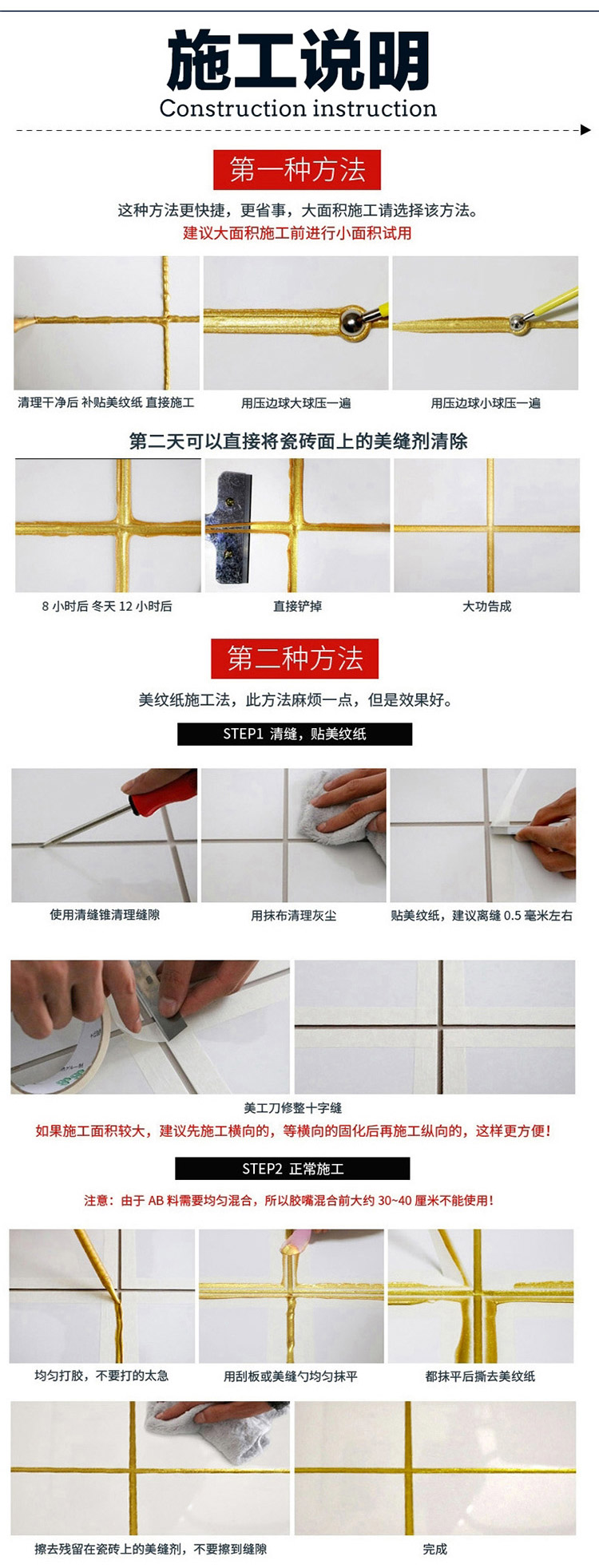 施工说明
Construction instruction

第一种方法

这种方法更快捷，更省事，大面积施工请选择该方法。
建议大面积施工前进行小面积试用

清理干净后 补贴美纹纸 直接施工

用压边球大球压一遍

用压边球小球压一遍

第二天可以直接将瓷砖面上的美缝剂清除

8 小时后 冬天 12 小时后

直接铲掉

大功告成

第二种方法

美纹纸施工法，此方法麻烦一点，但是效果好。

STEP1 清缝，贴美纹纸

使用清缝锥清理缝隙

用抹布清理灰尘

贴美纹纸，建议离缝 0.5 毫米左右

美工刀修整十字缝

如果施工面积较大，建议先施工横向的，等横向的固化后再施工纵向的，这样更方便！

STEP2 正常施工

注意：由于 AB 料需要均匀混合，所以胶嘴混合前大约 30~40 厘米不能使用！

均匀打胶，不要打的太急

用刮板或美缝勺均匀抹平

都抹平后撕去美纹纸

擦去残留在瓷砖上的美缝剂，不要擦到缝隙

完成